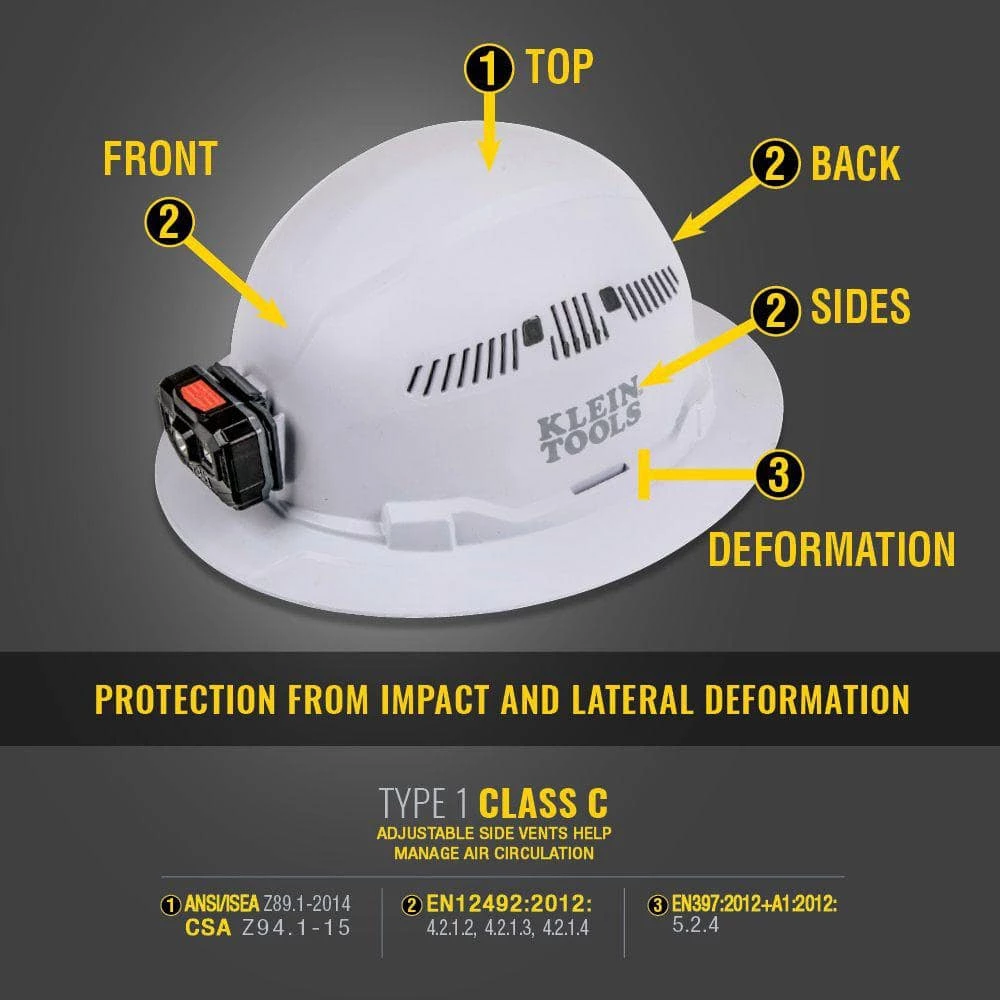 1 TOP

FRONT
2

2 BACK

2 SIDES

KLEIN TOOLS

3

DEFORMATION

PROTECTION FROM IMPACT AND LATERAL DEFORMATION

TYPE 1 CLASS C
ADJUSTABLE SIDE VENTS HELP MANAGE AIR CIRCULATION

1 ANSI/ISEA Z89.1-2014
CSA Z94.1-15

2 EN12492:2012:
4.2.1.2, 4.2.1.3, 4.2.1.4

3 EN397:2012+A1:2012:
5.2.4