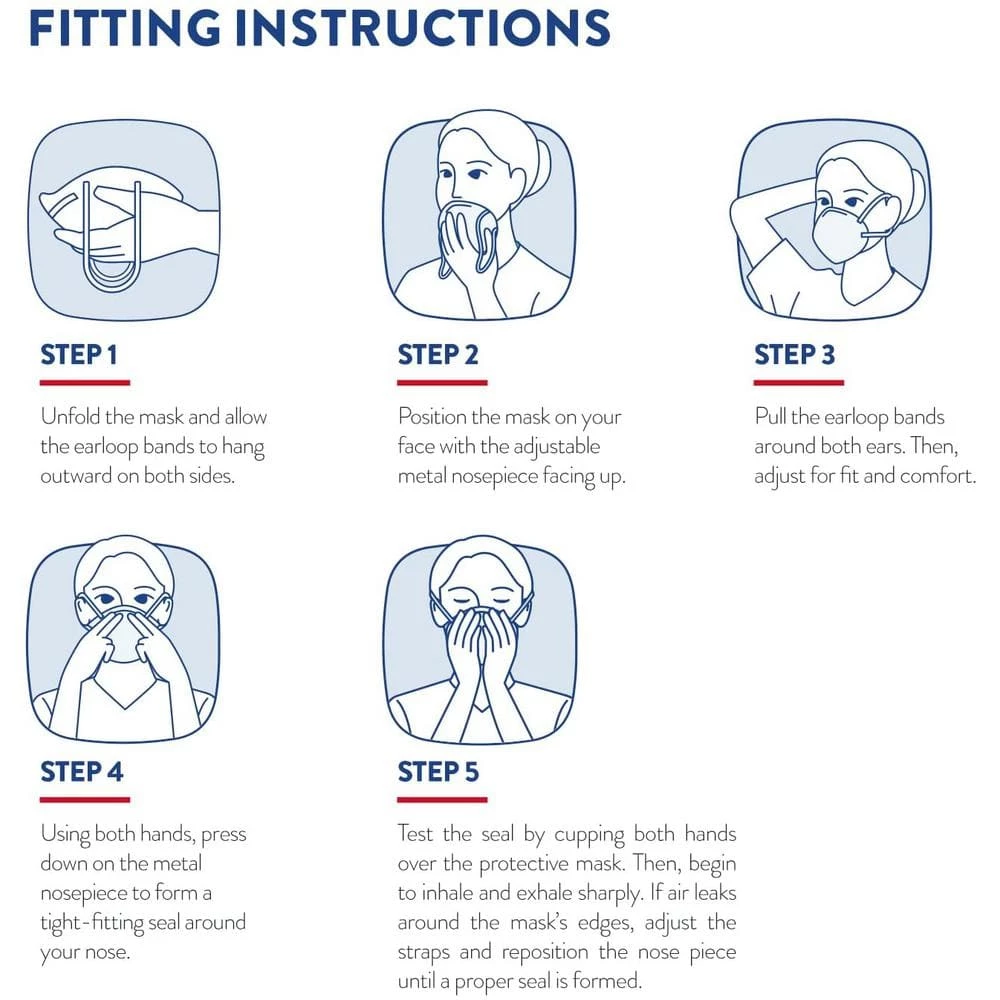 FITTING INSTRUCTIONS

STEP 1

Unfold the mask and allow the earloop bands to hang outward on both sides.

STEP 2

Position the mask on your face with the adjustable metal nosepiece facing up.

STEP 3

Pull the earloop bands around both ears. Then, adjust for fit and comfort.

STEP 4

Using both hands, press down on the metal nosepiece to form a tight-fitting seal around your nose.

STEP 5

Test the seal by cupping both hands over the protective mask. Then, begin to inhale and exhale sharply. If air leaks around the mask's edges, adjust the straps and reposition the nose piece until a proper seal is formed.